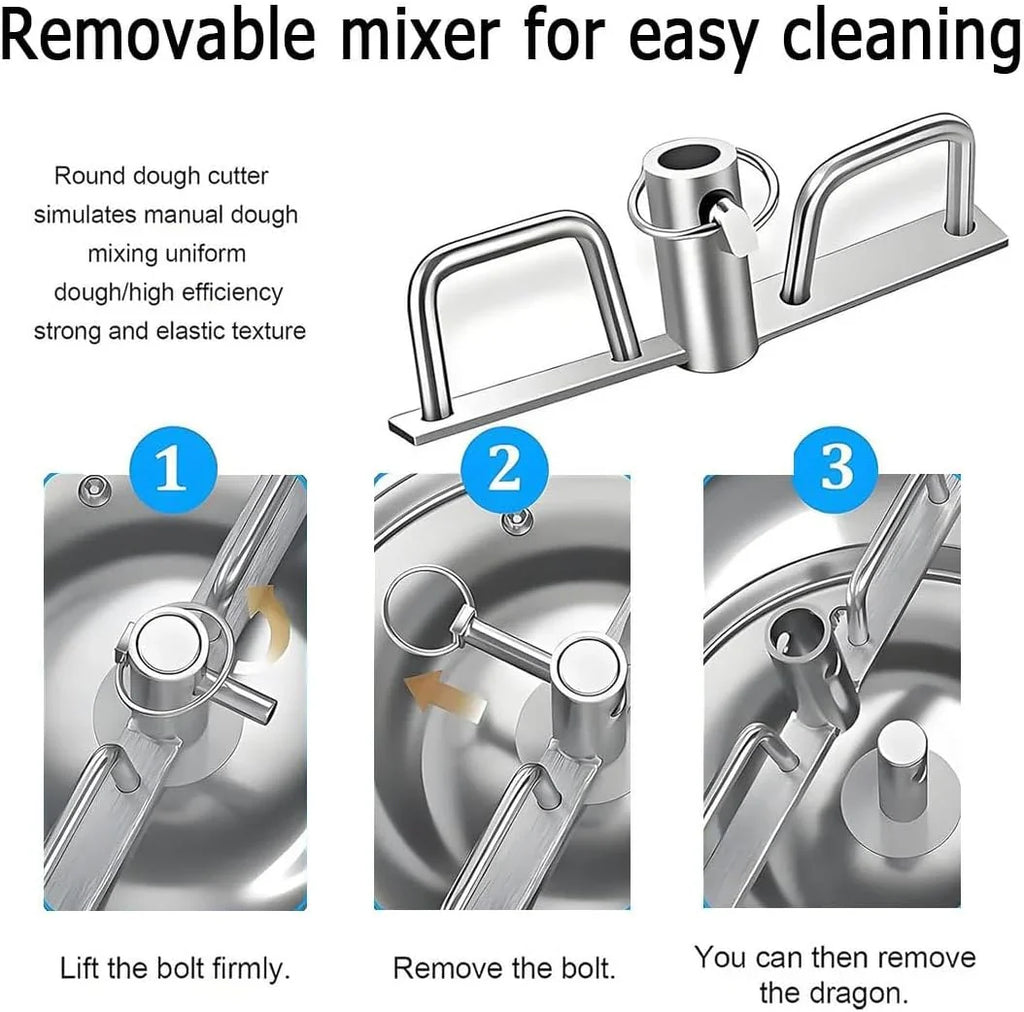 Removable mixer for easy cleaning

Round dough cutter simulates manual dough mixing uniform dough/high efficiency strong and elastic texture

1

2

3

Lift the bolt firmly.

Remove the bolt.

You can then remove the dragon.